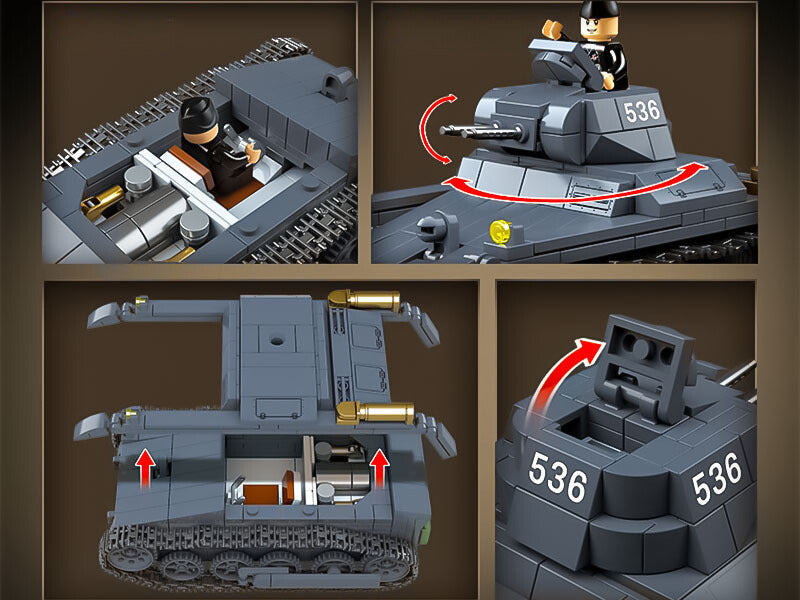 536

536

536