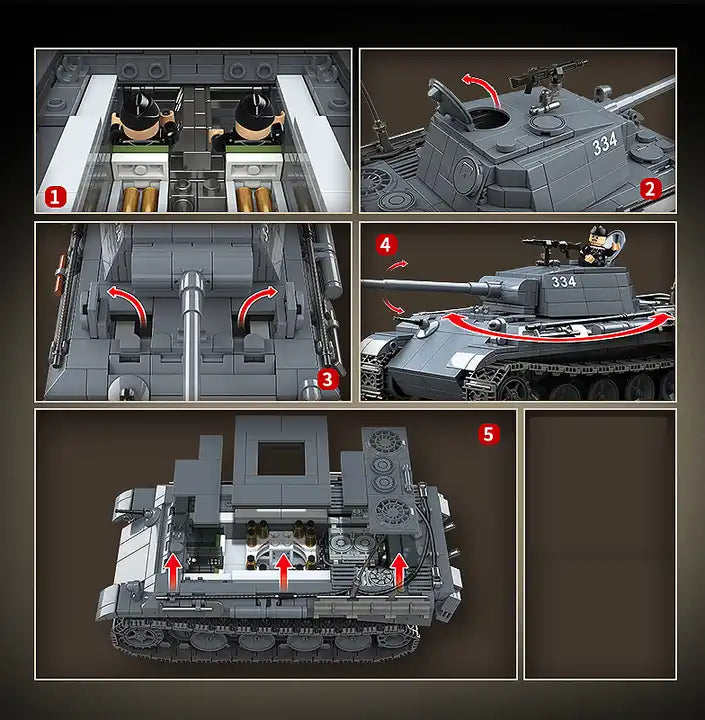 1

334

2

3

4

334

5