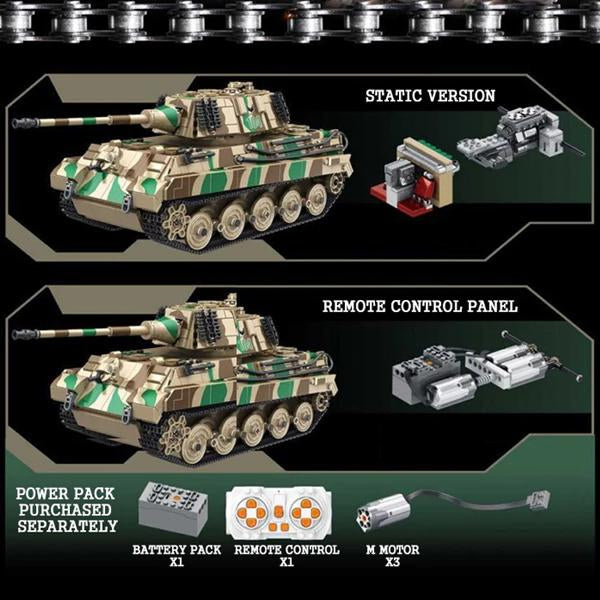 STATIC VERSION

REMOTE CONTROL PANEL

POWER PACK PURCHASED SEPARATELY

BATTERY PACK X1

REMOTE CONTROL X1

M MOTOR X3