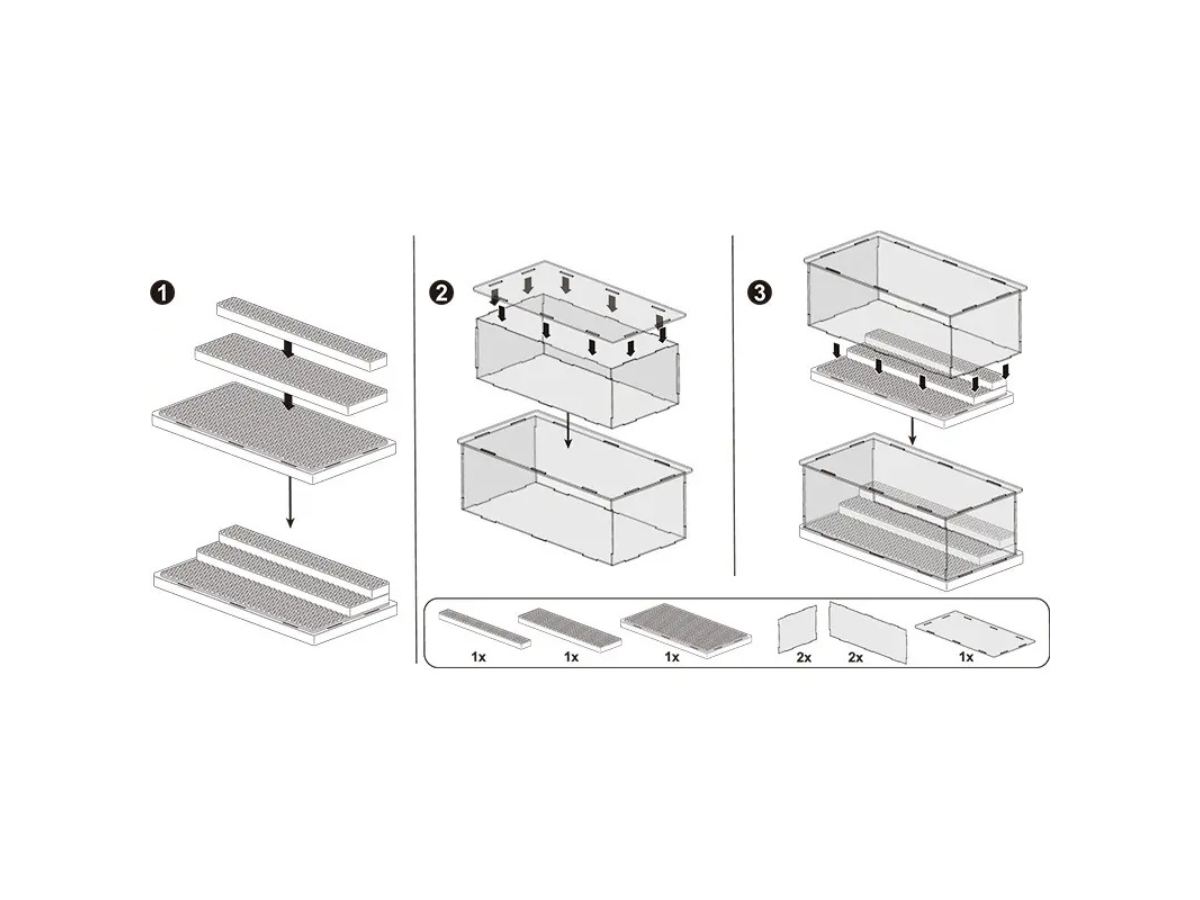 1

2

3

1x 1x 1x 2x 2x 1x